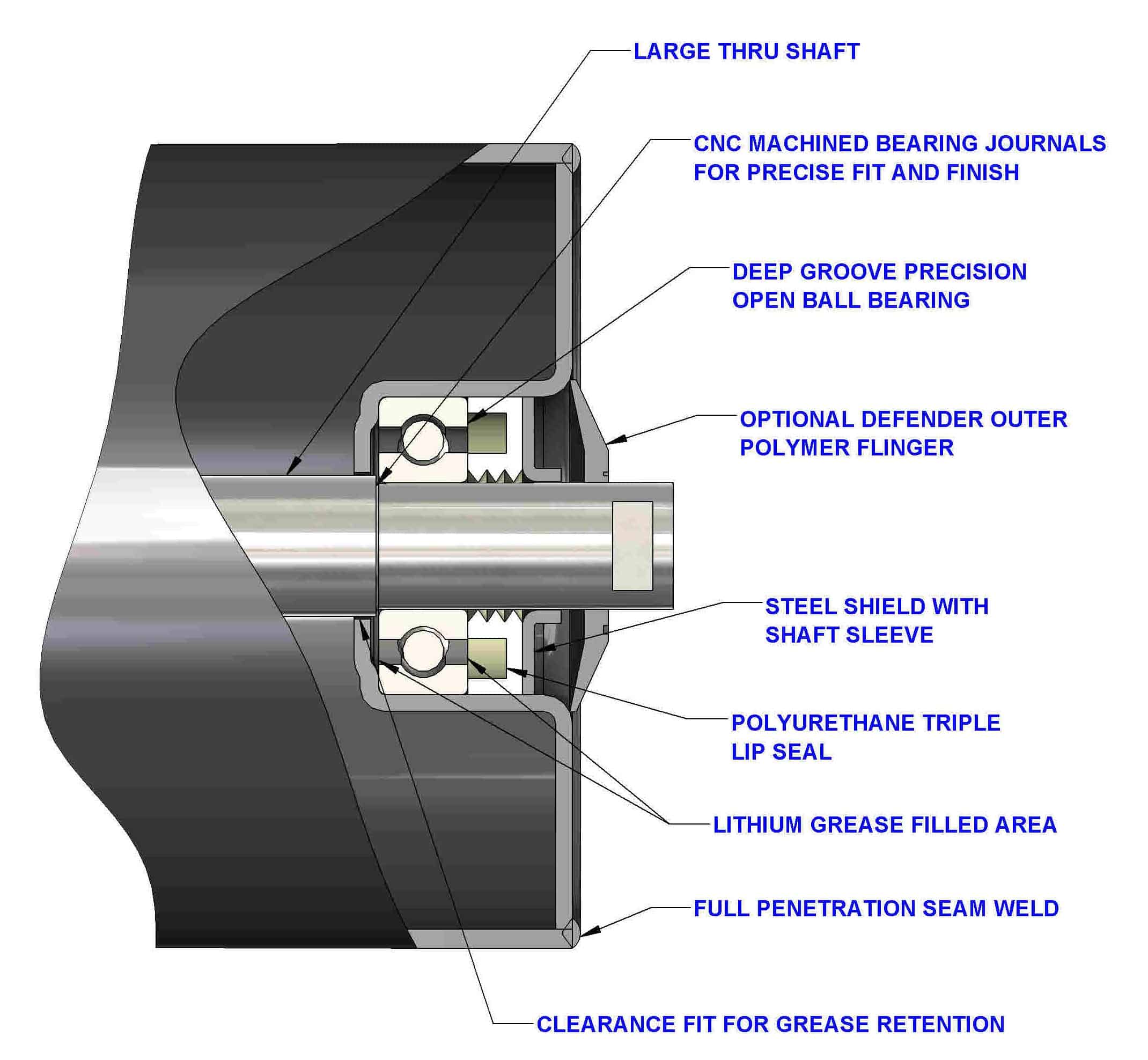 LARGE THRU SHAFT

CNC MACHINED BEARING JOURNALS FOR PRECISE FIT AND FINISH

DEEP GROOVE PRECISION OPEN BALL BEARING

OPTIONAL DEFENDER OUTER POLYMER FLINGER

STEEL SHIELD WITH SHAFT SLEEVE

POLYURETHANE TRIPLE LIP SEAL

LITHIUM GREASE FILLED AREA

FULL PENETRATION SEAM WELD

CLEARANCE FIT FOR GREASE RETENTION